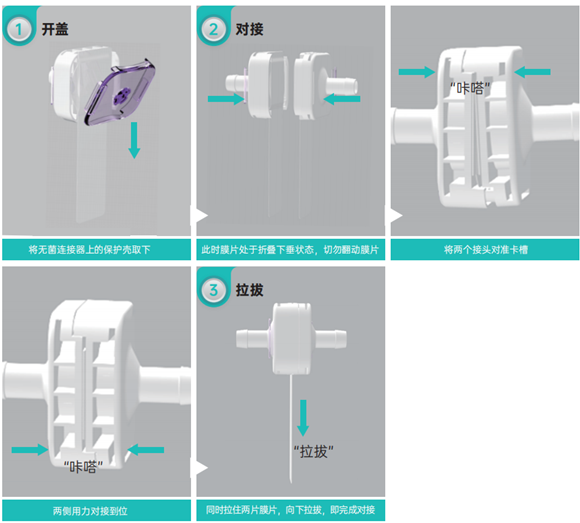 1 开盖

将无菌连接器上的保护壳取下

2 对接

此时膜片处于折叠下垂状态，切勿翻动膜片

"咔嗒"

将两个接头对准卡槽

"咔嗒"

两侧用力对接到位

3 拉拔

"拉拔"

同时拉住两片膜片，向下拉拔，即完成对接