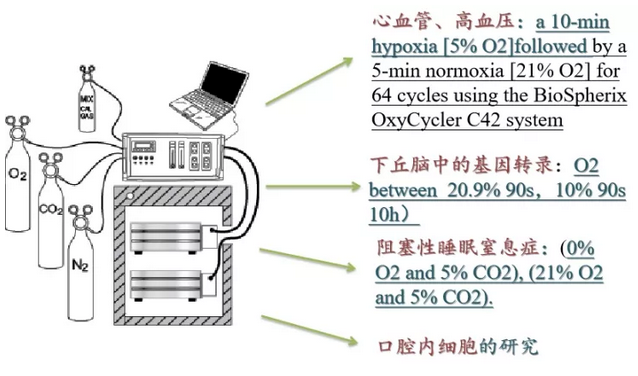 MIX CAL GAS

$O_2$

$CO_2$

$N_2$

心血管、高血压：a 10-min hypoxia [5% O2]followed by a 5-min normoxia [21% O2] for 64 cycles using the BioSpherix OxyCycler C42 system

下丘脑中的基因转录：O2 between 20.9% 90s，10% 90s 10h）

阻塞性睡眠窒息症：(0% O2 and 5% CO2), (21% O2 and 5% CO2).

口腔内细胞的研究