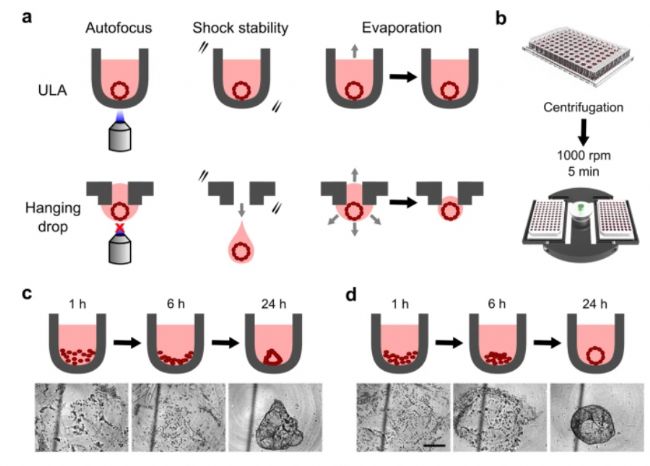 a

Autofocus

Shock stability

Evaporation

ULA

Hanging drop

b

Centrifugation

1000 rpm
5 min

c

1 h

6 h

24 h

d

1 h

6 h

24 h